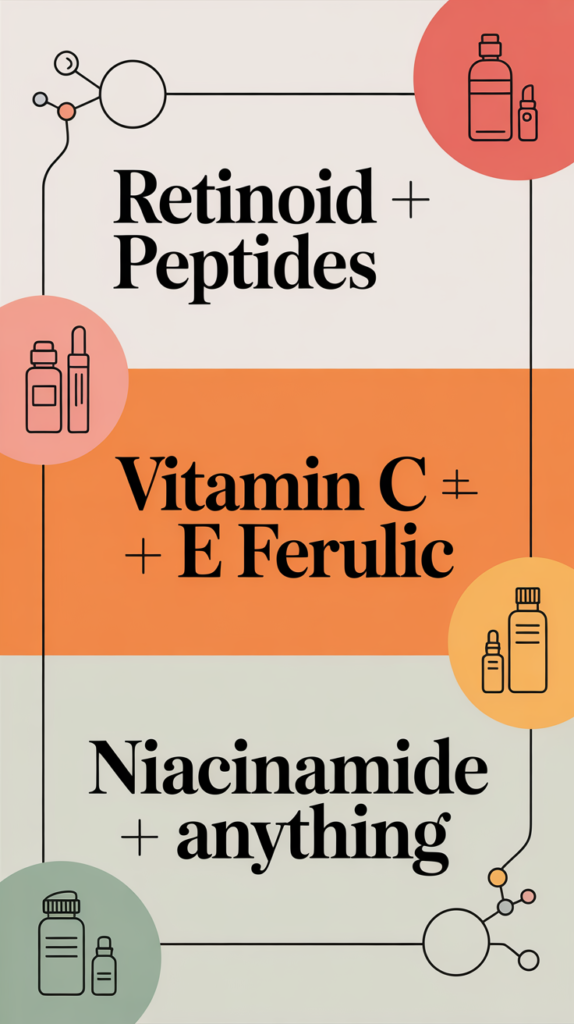 Retinoid +
Peptides

Vitamin C ±
+ E Ferulic

Niacinamide
+ anything