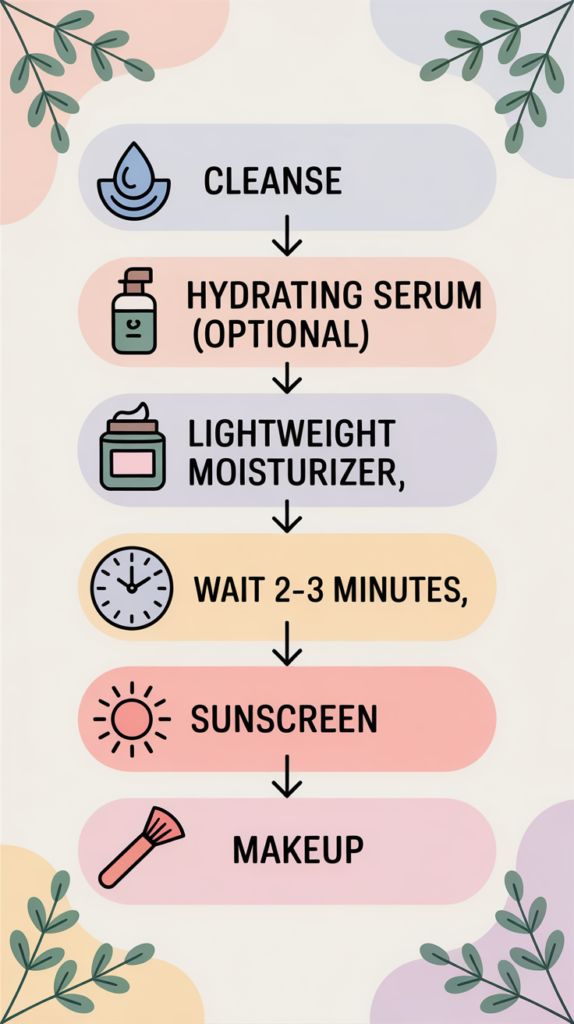 CLEANSE

HYDRATING SERUM (OPTIONAL)

LIGHTWEIGHT MOISTURIZER,

WAIT 2-3 MINUTES,

SUNSCREEN

MAKEUP