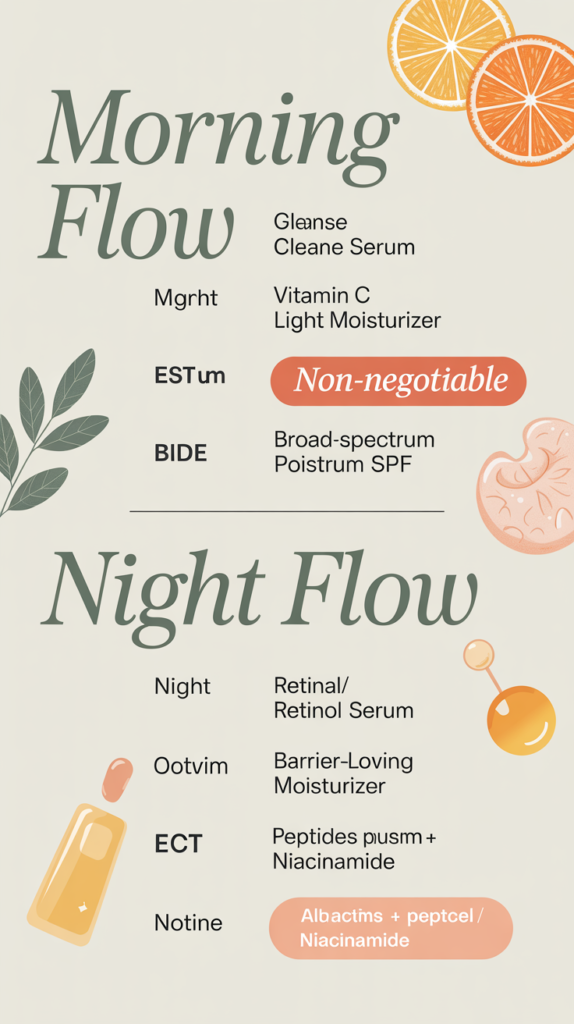 Morning Flow

Gleanse
Cleane Serum

Mgrht

Vitamin C
Light Moisturizer

ESTum

Non-negotiable

BIDE

Broad-spectrum
Poistrum SPF

Night Flow

Night

Retinal/
Retinol Serum

Ootvim

Barrier-Loving
Moisturizer

ECT

Peptides pusm +
Niacinamide

Notine

Albactims + peptcel /
Niacinamide